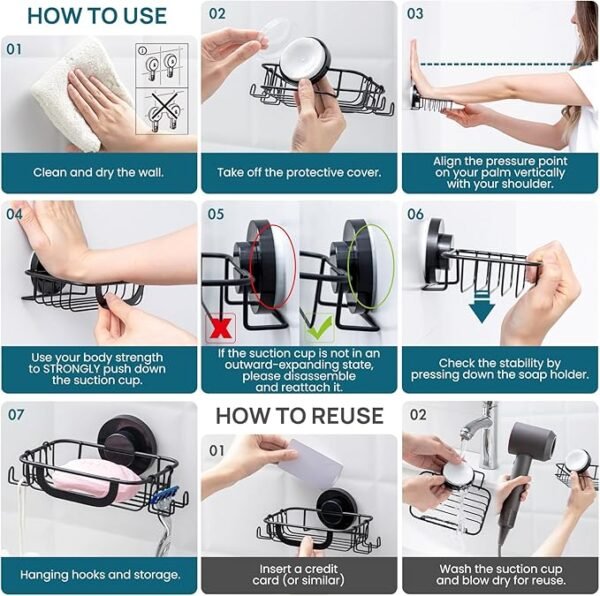 HOW TO USE

01

Clean and dry the wall.

02

Take off the protective cover.

03

Align the pressure point on your palm vertically with your shoulder.

04

Use your body strength to STRONGLY push down the suction cup.

05

If the suction cup is not in an outward-expanding state, please disassemble and reattach it.

06

Check the stability by pressing down the soap holder.

07

Hanging hooks and storage.

HOW TO REUSE

01

Insert a credit card (or similar)

02

Wash the suction cup and blow dry for reuse.