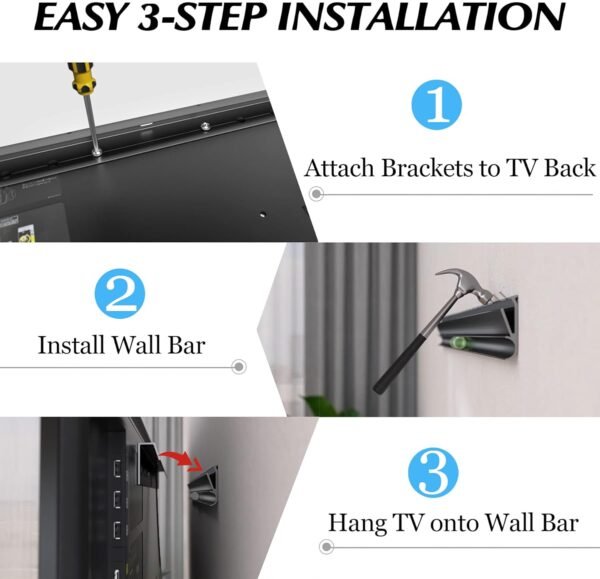 EASY 3-STEP INSTALLATION

1

Attach Brackets to TV Back

2

Install Wall Bar

3

Hang TV onto Wall Bar