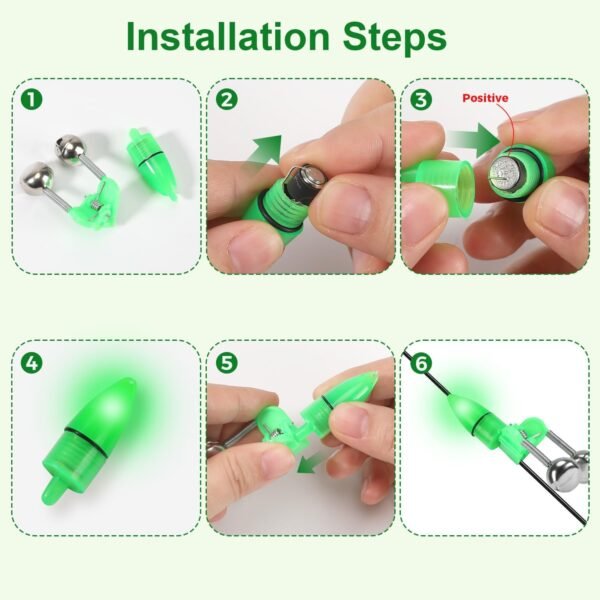 Installation Steps

1

2

3
Positive

4

5

6